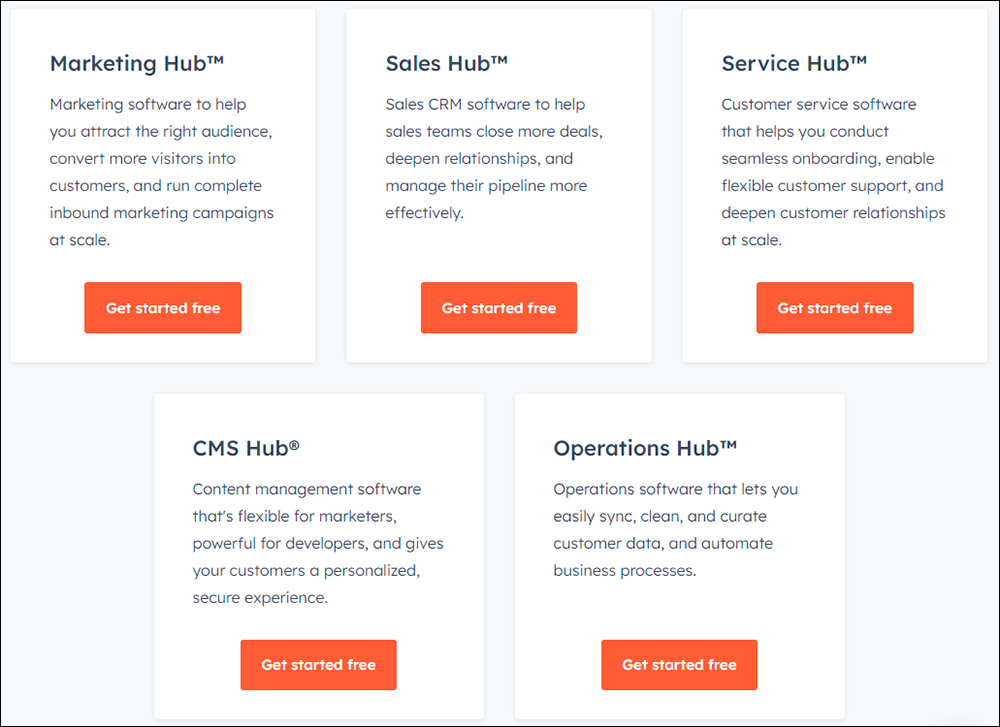 Marketing Hub™

Marketing software to help you attract the right audience, convert more visitors into customers, and run complete inbound marketing campaigns at scale.

Get started free

Sales Hub™

Sales CRM software to help sales teams close more deals, deepen relationships, and manage their pipeline more effectively.

Get started free

Service Hub™

Customer service software that helps you conduct seamless onboarding, enable flexible customer support, and deepen customer relationships at scale.

Get started free

CMS Hub®

Content management software that's flexible for marketers, powerful for developers, and gives your customers a personalized, secure experience.

Get started free

Operations Hub™

Operations software that lets you easily sync, clean, and curate customer data, and automate business processes.

Get started free